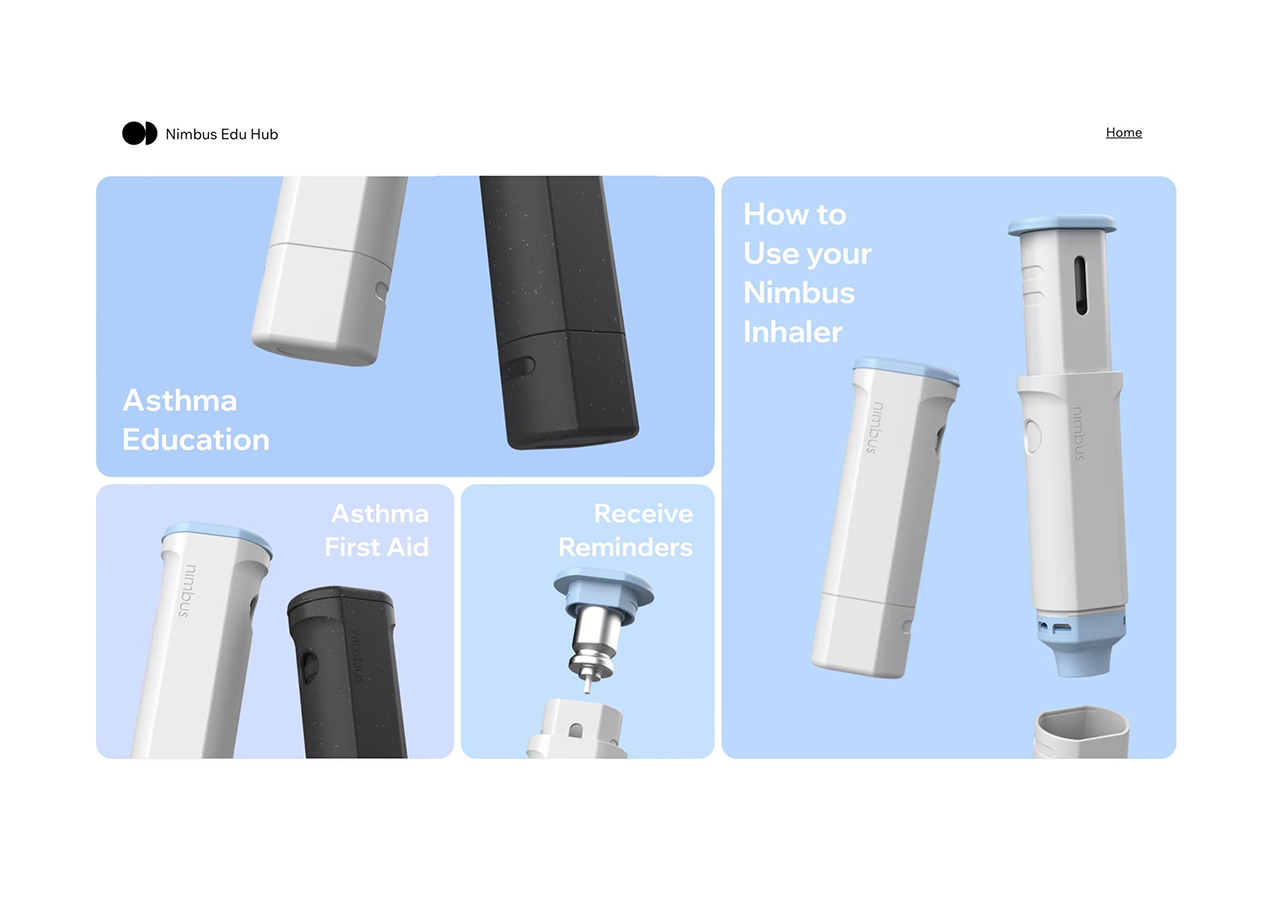 Nimbus Edu Hub

Home

Asthma Education

How to Use your Nimbus Inhaler

nimbus

nimbus

Asthma First Aid

nimbus

nimbus

Receive Reminders